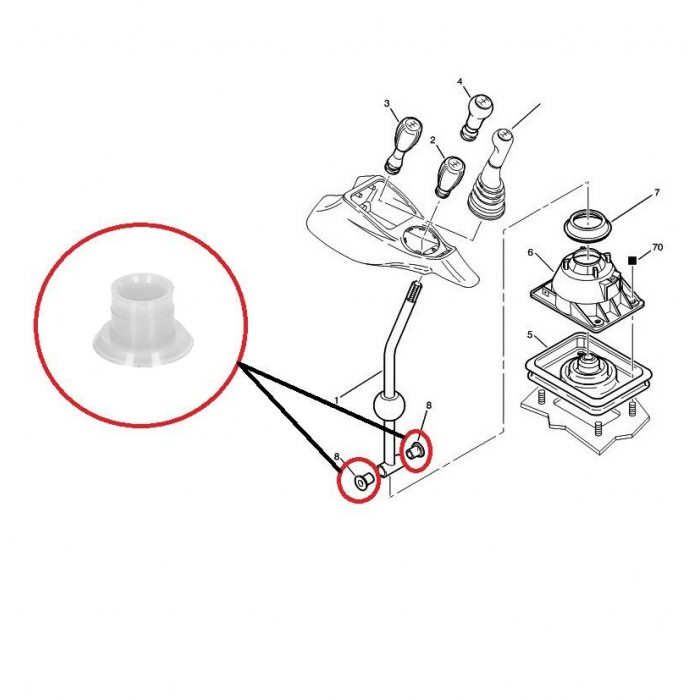 4
3
2
7
70
6
5
1
8
8